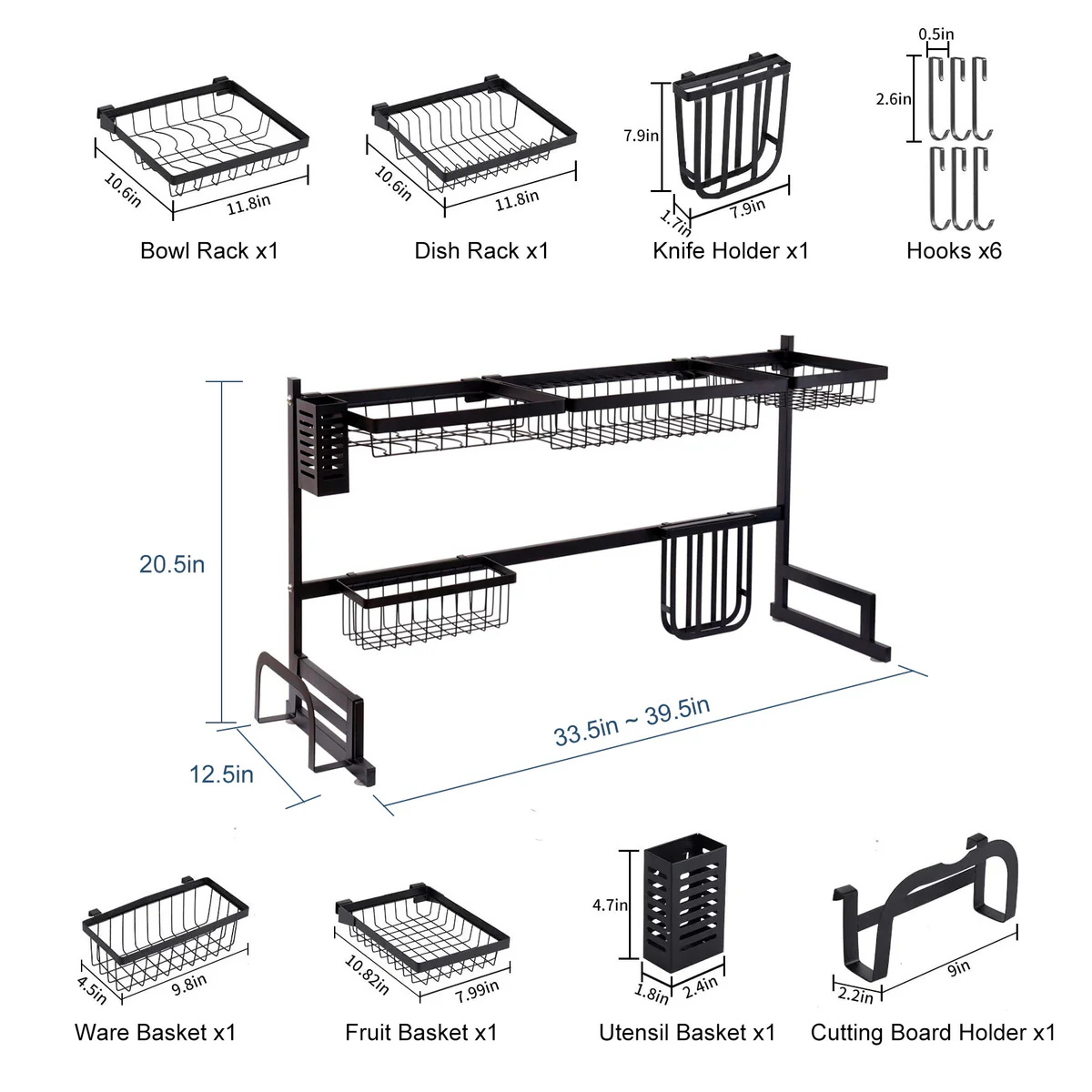 10.6in
11.8in
Bowl Rack x1

10.6in
11.8in
Dish Rack x1

7.9in
1.7in
7.9in
Knife Holder x1

0.5in
2.6in
Hooks x6

20.5in
12.5in
33.5in ~ 39.5in

4.5in
9.8in
Ware Basket x1

10.82in
7.99in
Fruit Basket x1

4.7in
1.8in
2.4in
Utensil Basket x1

2.2in
9in
Cutting Board Holder x1